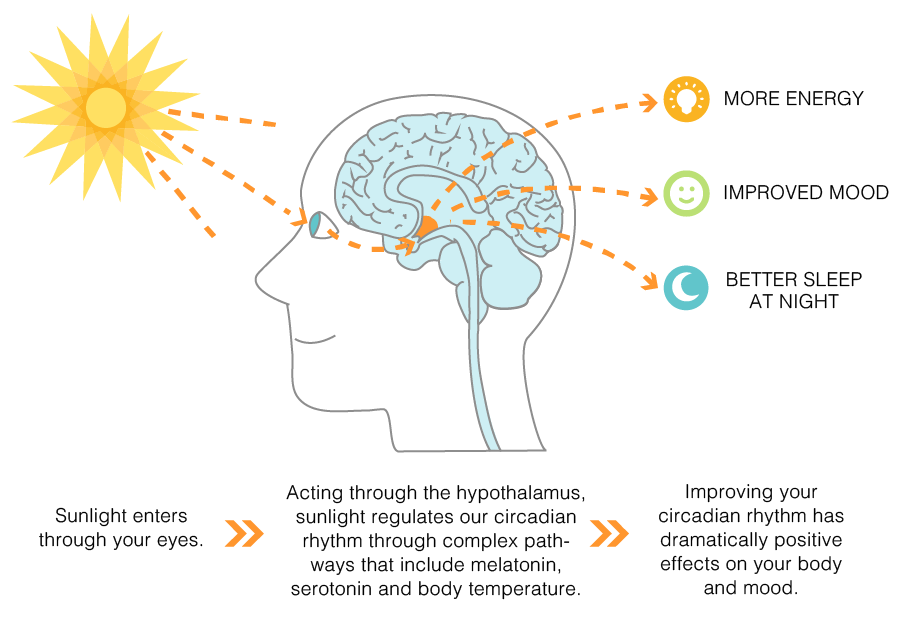 MORE ENERGY

IMPROVED MOOD

BETTER SLEEP AT NIGHT

Sunlight enters through your eyes.

Acting through the hypothalamus, sunlight regulates our circadian rhythm through complex pathways that include melatonin, serotonin and body temperature.

Improving your circadian rhythm has dramatically positive effects on your body and mood.