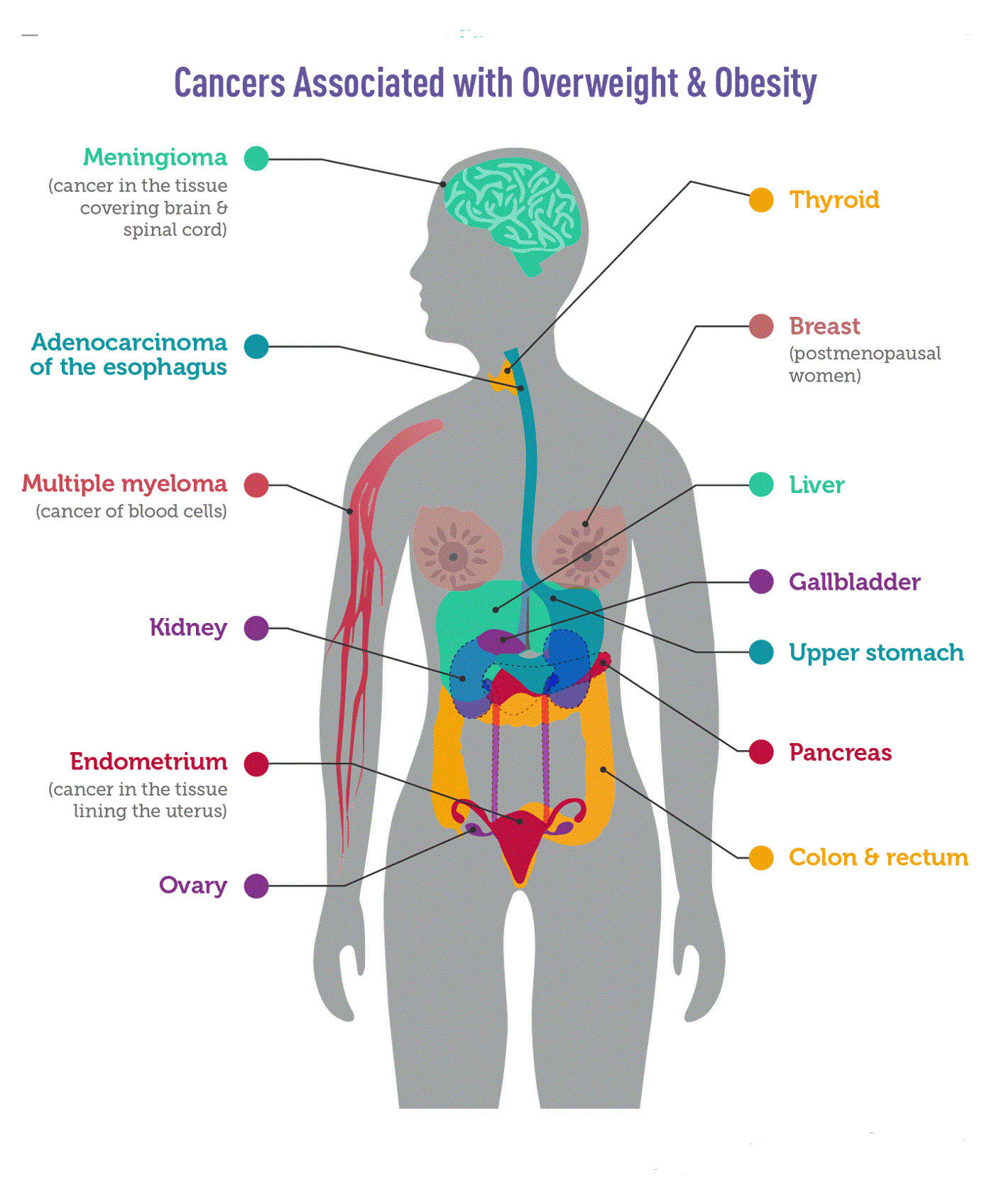 Cancers Associated with Overweight & Obesity

Meningioma
(cancer in the tissue covering brain & spinal cord)

Adenocarcinoma of the esophagus

Multiple myeloma
(cancer of blood cells)

Kidney

Endometrium
(cancer in the tissue lining the uterus)

Ovary

Thyroid

Breast
(postmenopausal women)

Liver

Gallbladder

Upper stomach

Pancreas

Colon & rectum